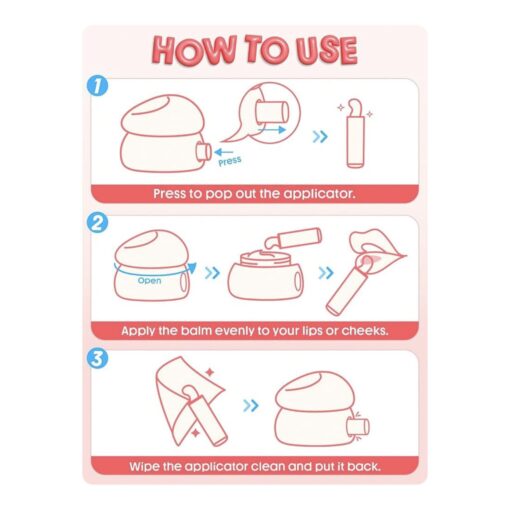 HOW TO USE

1

Press

Press to pop out the applicator.

2

Open

Apply the balm evenly to your lips or cheeks.

3

Wipe the applicator clean and put it back.